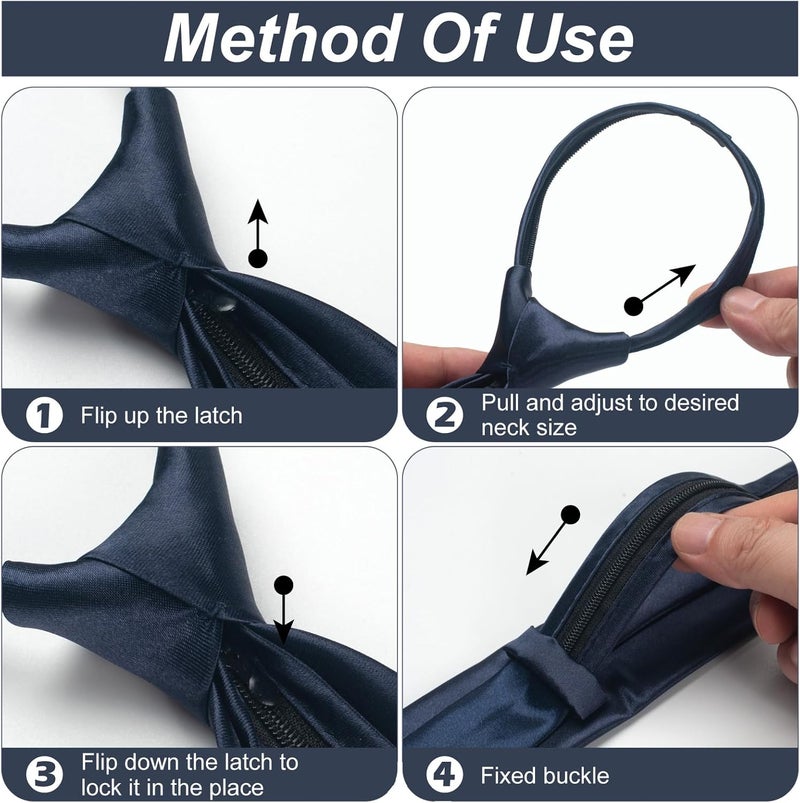 Method Of Use

1 Flip up the latch

2 Pull and adjust to desired neck size

3 Flip down the latch to lock it in the place

4 Fixed buckle